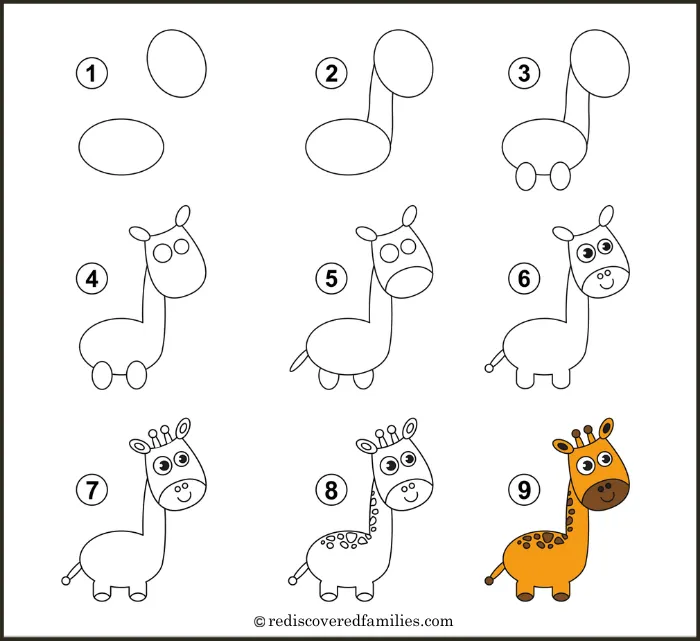 1
2
3
4
5
6
7
8
9

© rediscoveredfamilies.com